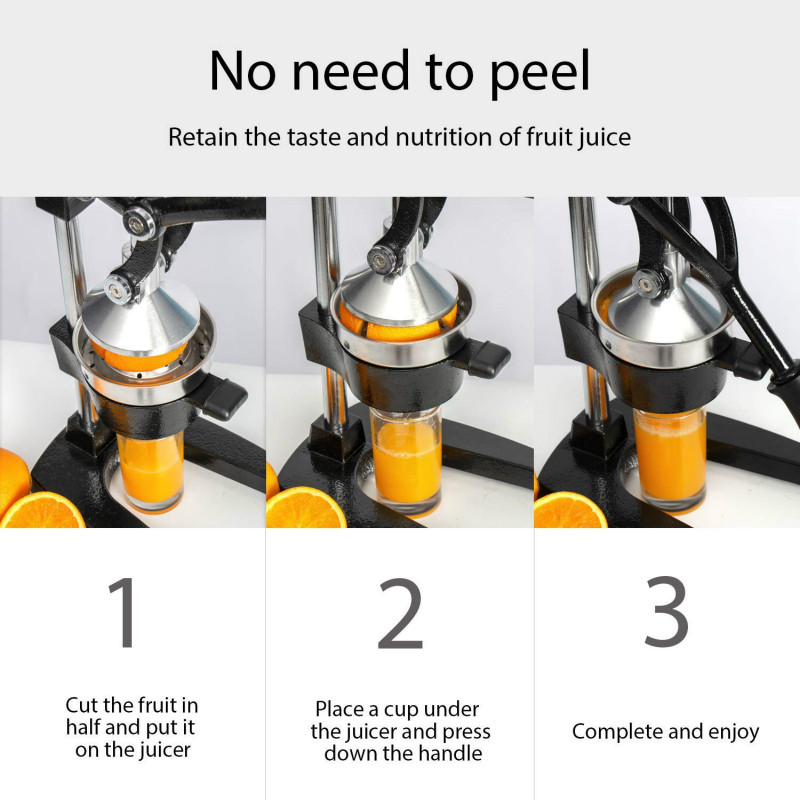 No need to peel

Retain the taste and nutrition of fruit juice

1

Cut the fruit in half and put it on the juicer

2

Place a cup under the juicer and press down the handle

3

Complete and enjoy